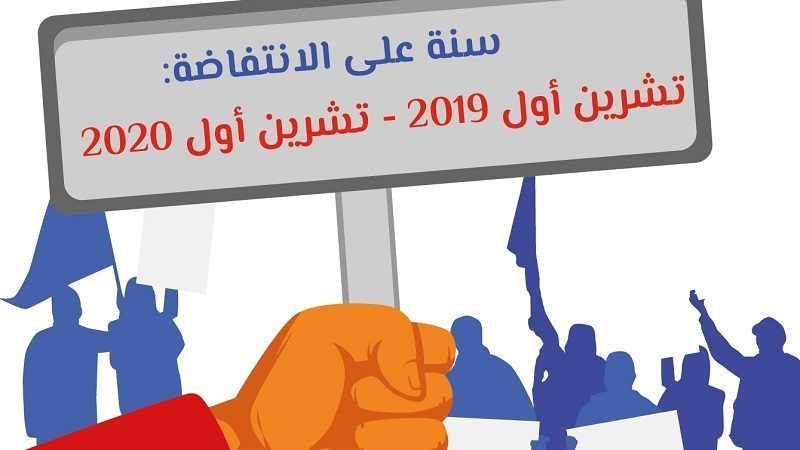 سنة على الانتفاضة:

تشرين أول 2019 - تشرين أول 2020